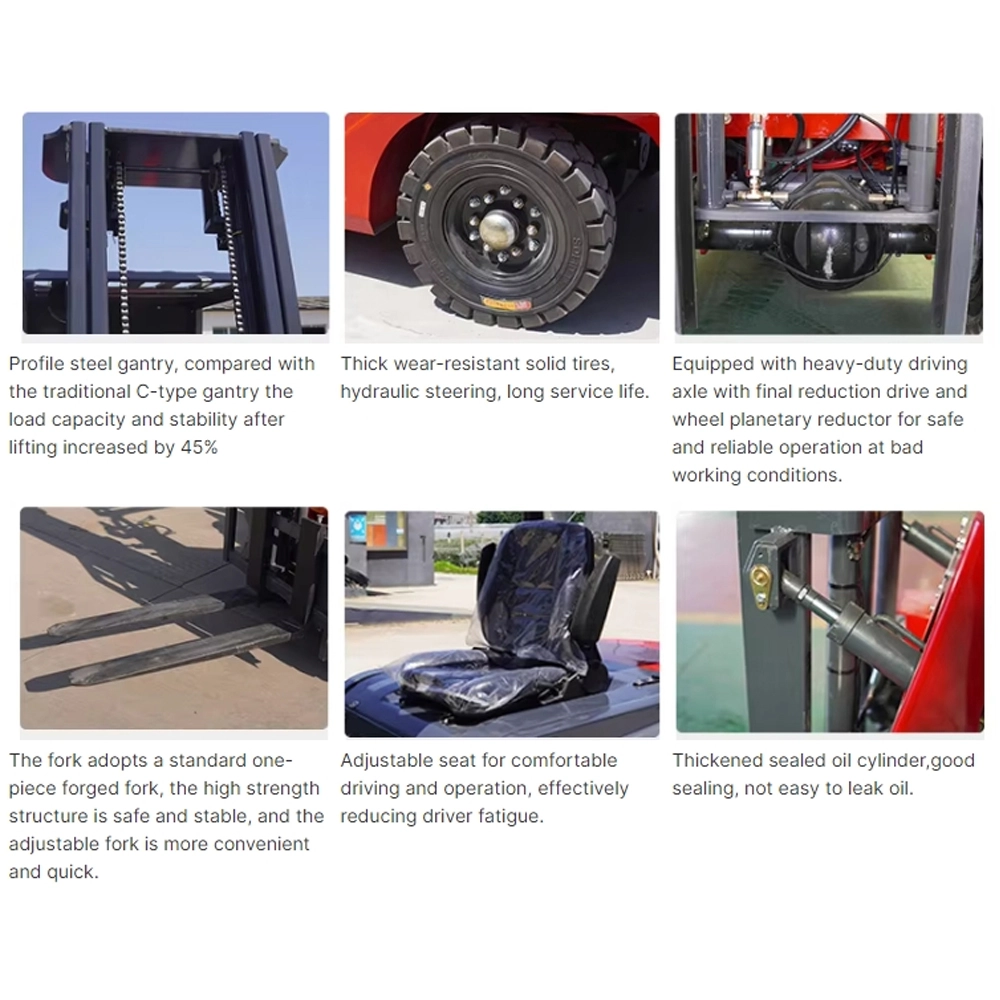 Profile steel gantry, compared with the traditional C-type gantry the load capacity and stability after lifting increased by 45%

Thick wear-resistant solid tires, hydraulic steering, long service life.

Equipped with heavy-duty driving axle with final reduction drive and wheel planetary reductor for safe and reliable operation at bad working conditions.

The fork adopts a standard one-piece forged fork, the high strength structure is safe and stable, and the adjustable fork is more convenient and quick.

Adjustable seat for comfortable driving and operation, effectively reducing driver fatigue.

Thickened sealed oil cylinder,good sealing, not easy to leak oil.